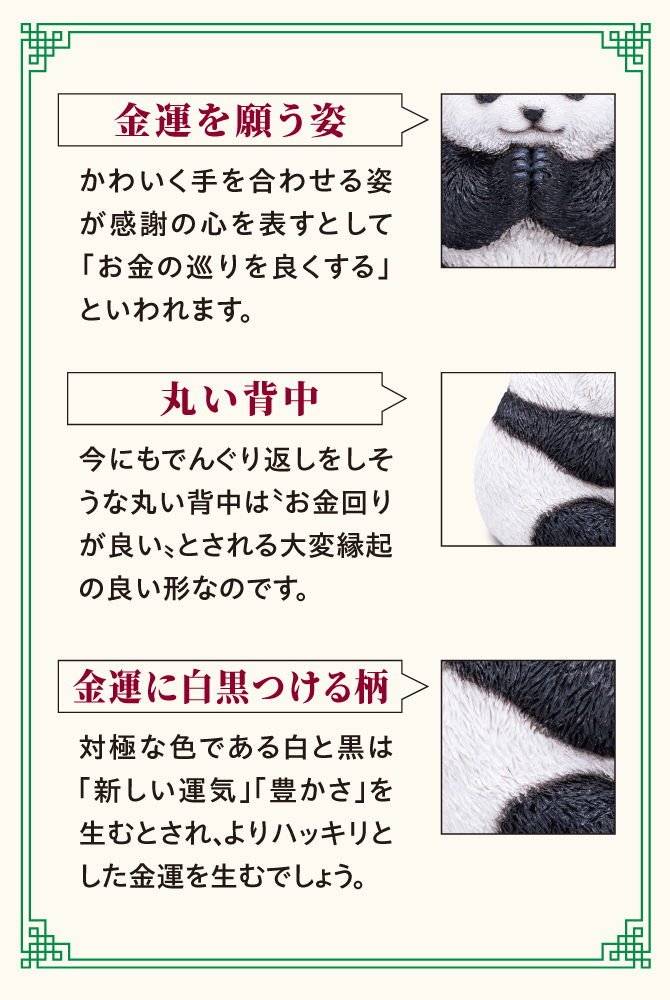 金運を願う姿

かわいく手を合わせる姿が感謝の心を表すとして「お金の巡りを良くする」といわれます。

丸い背中

今にもでんぐり返しをしそうな丸い背中は〝お金回りが良い〟とされる大変縁起の良い形なのです。

金運に白黒つける柄

対極な色である白と黒は「新しい運気」「豊かさ」を生むとされ、よりハッキリとした金運を生むでしょう。